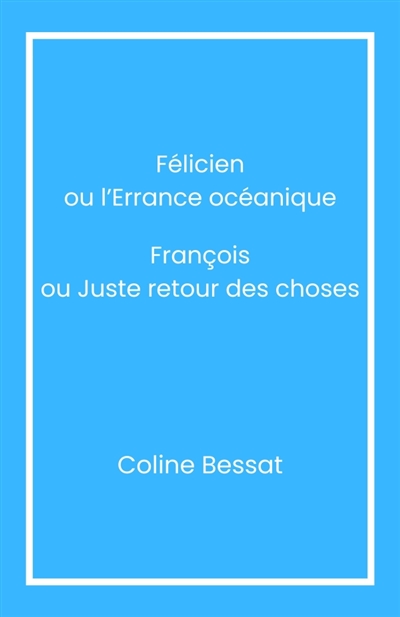 Félicien
ou l'Errance océanique

François
ou Juste retour des choses

Coline Bessat