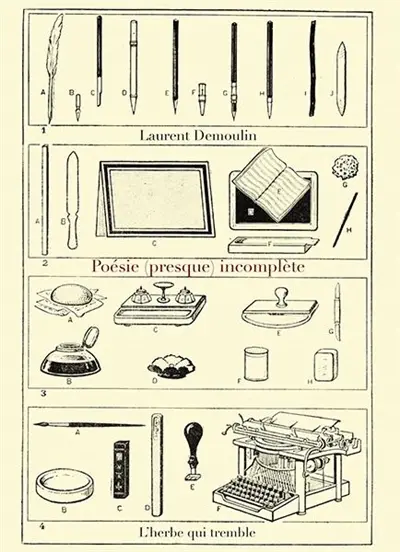 A B C D E F G H I J
1
Laurent Demoulin

A B C E F G H
2
Poésie (presque) incomplète

A C E G
B D F H
3

A
B C D E F
4
L'herbe qui tremble