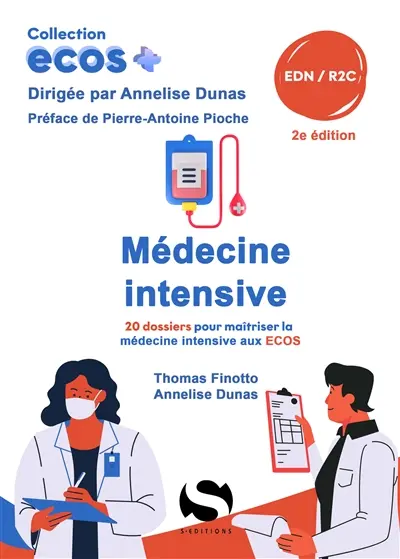 Collection
ecos

Dirigée par Annelise Dunas
Préface de Pierre-Antoine Pioche

EDN / R2C

2e édition

Médecine intensive

20 dossiers pour maîtriser la médecine intensive aux ECOS

Thomas Finotto
Annelise Dunas

S
S-EDITIONS