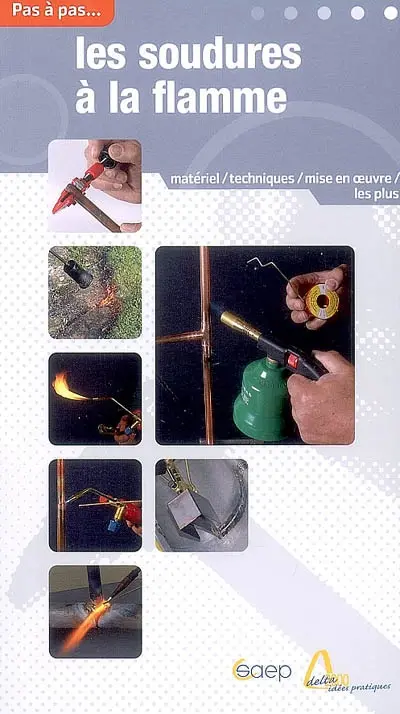 Pas à pas...

les soudures à la flamme

matériel / techniques / mise en œuvre / les plus

saep

delta 2000 idées pratiques